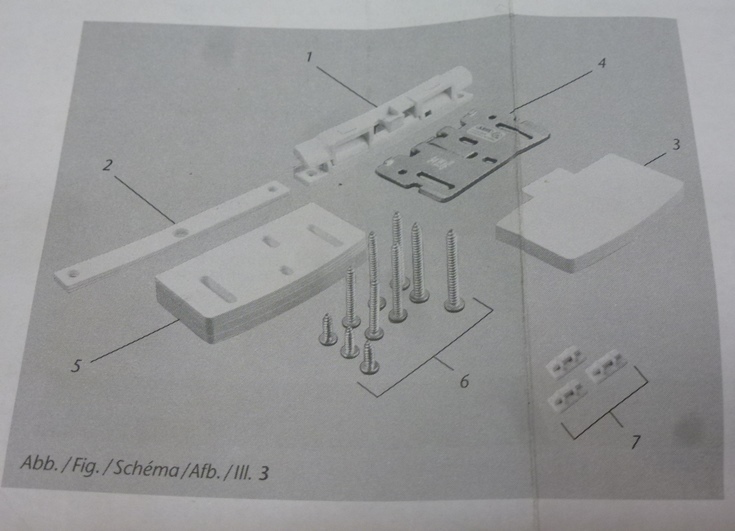 1
4
3
2
5
6
7
Abb. / Fig. / Schéma / Afb. / Ill. 3