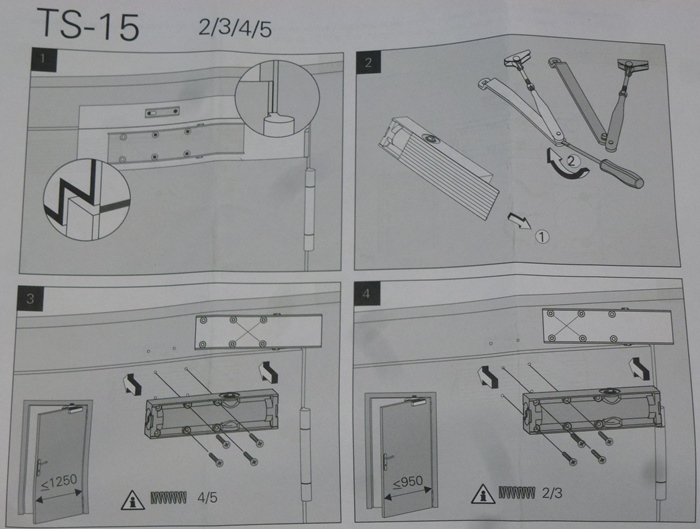 TS-15 2/3/4/5

1

2

2

1

3

≤1250

4/5

4

≤950

2/3