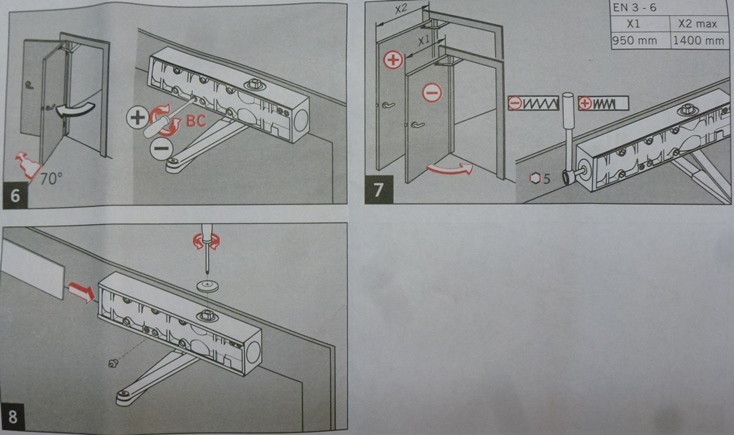 BC

70°

6

X2

X1

EN 3 - 6

| X1 | X2 max |
|---|---|
| 950 mm | 1400 mm |

5

7

8