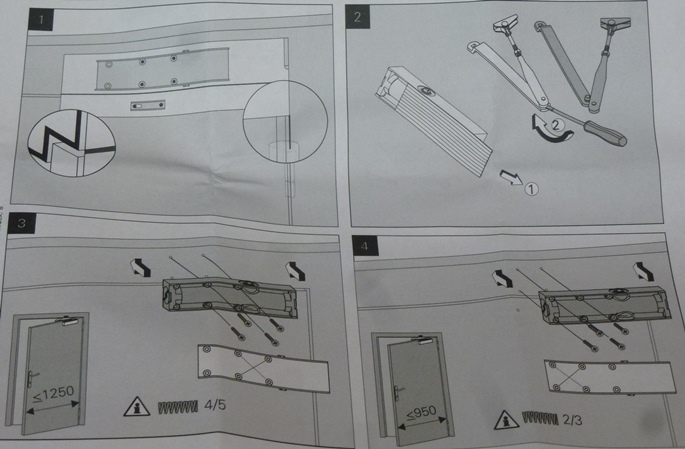 1

2

2

1

3

≤1250

4/5

4

≤950

2/3