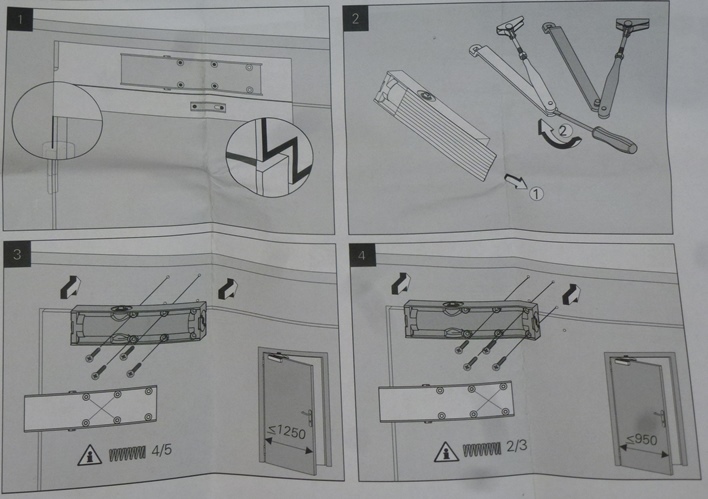 1

2

2

1

3

4/5

≤1250

4

2/3

≤950