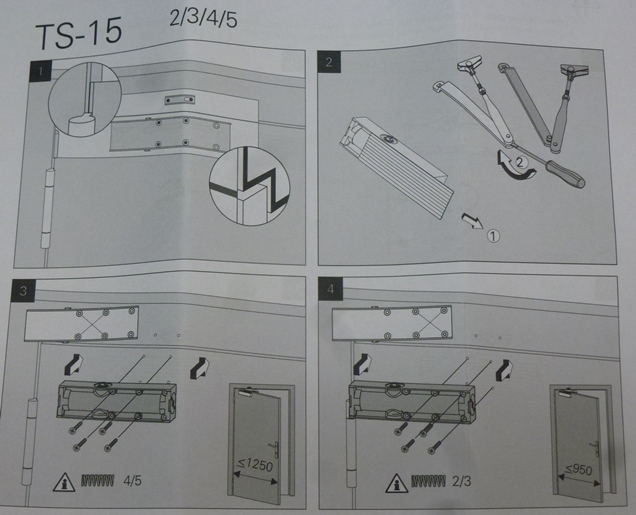 TS-15 2/3/4/5

1

2

2

1

3

4/5

≤1250

4

2/3

≤950